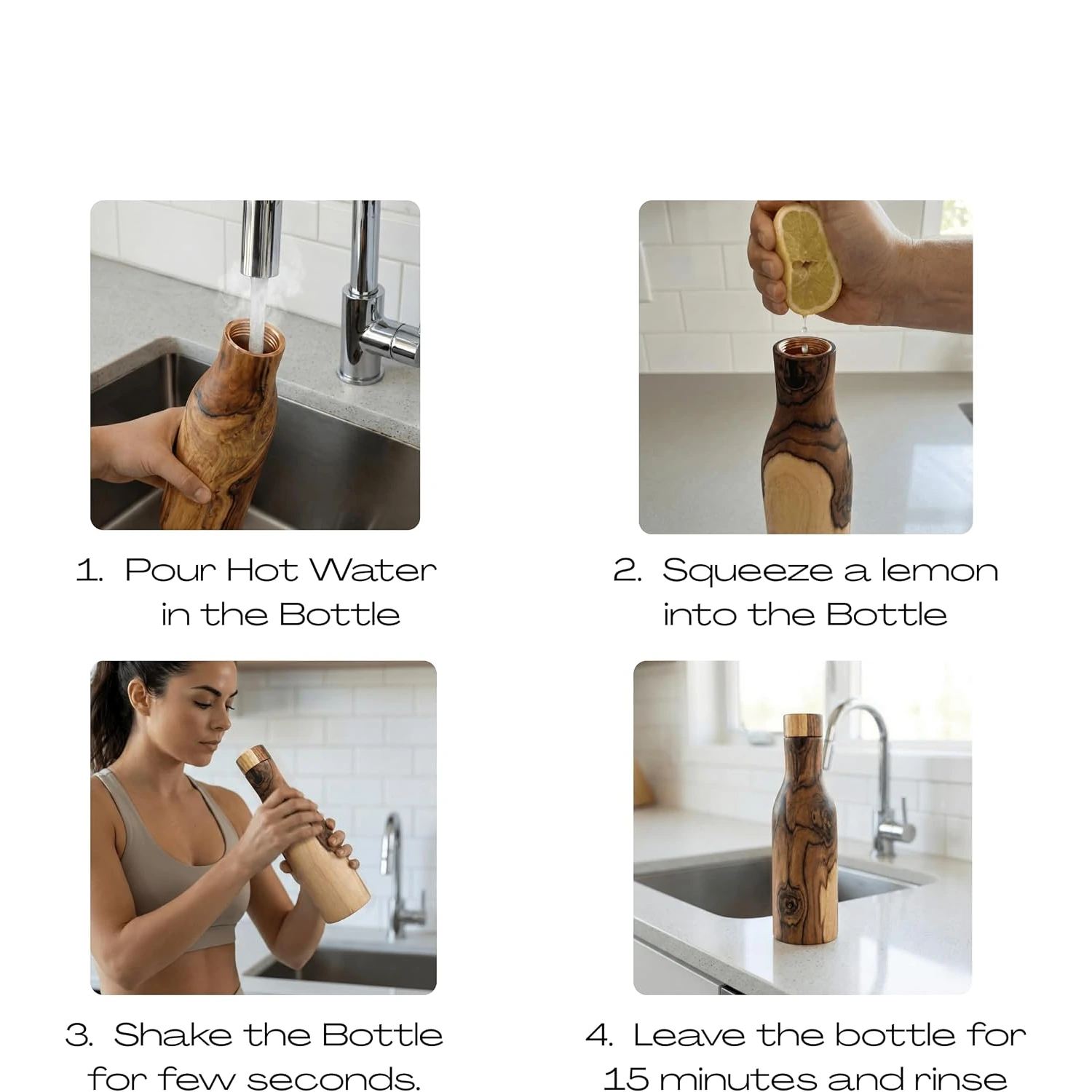 1. Pour Hot Water in the Bottle

2. Squeeze a lemon into the Bottle

3. Shake the Bottle for few seconds.

4. Leave the bottle for 15 minutes and rinse